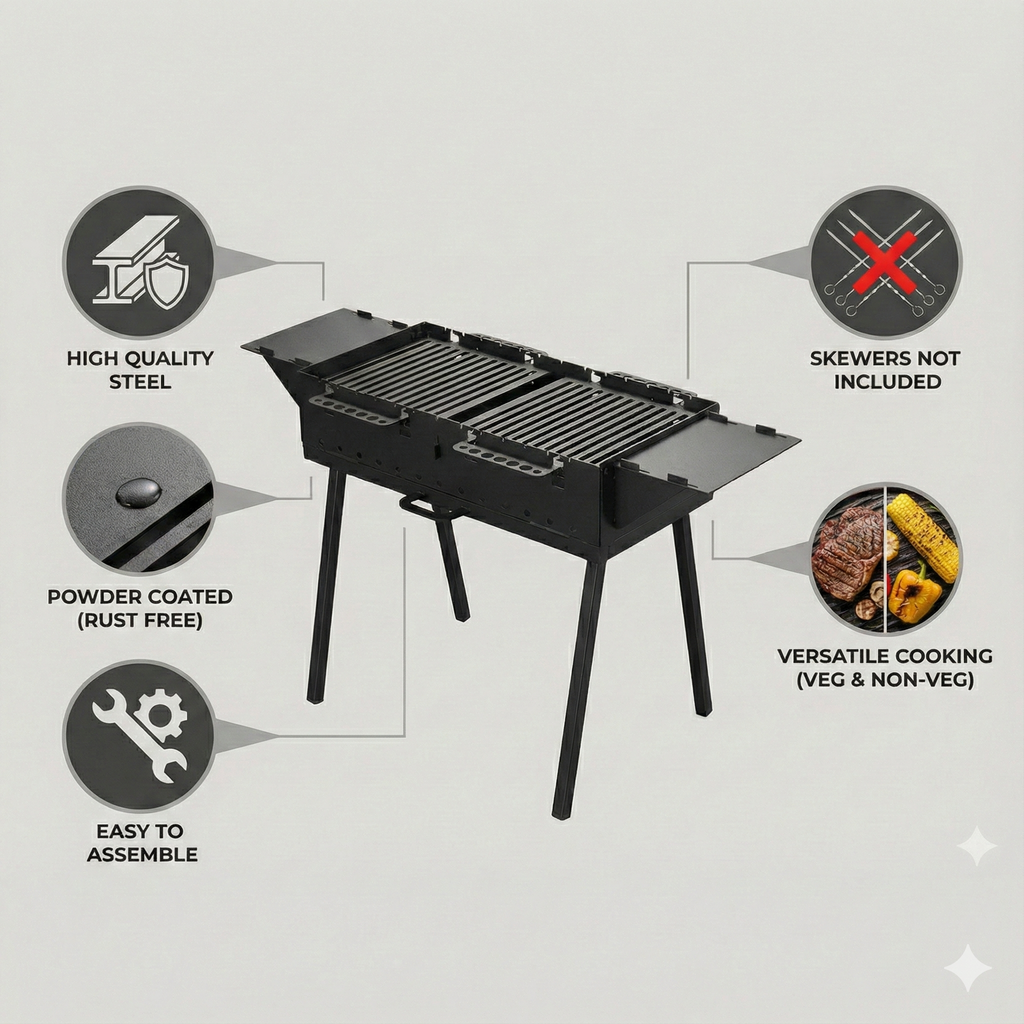 HIGH QUALITY STEEL

POWDER COATED (RUST FREE)

EASY TO ASSEMBLE

SKEWERS NOT INCLUDED

VERSATILE COOKING (VEG & NON-VEG)